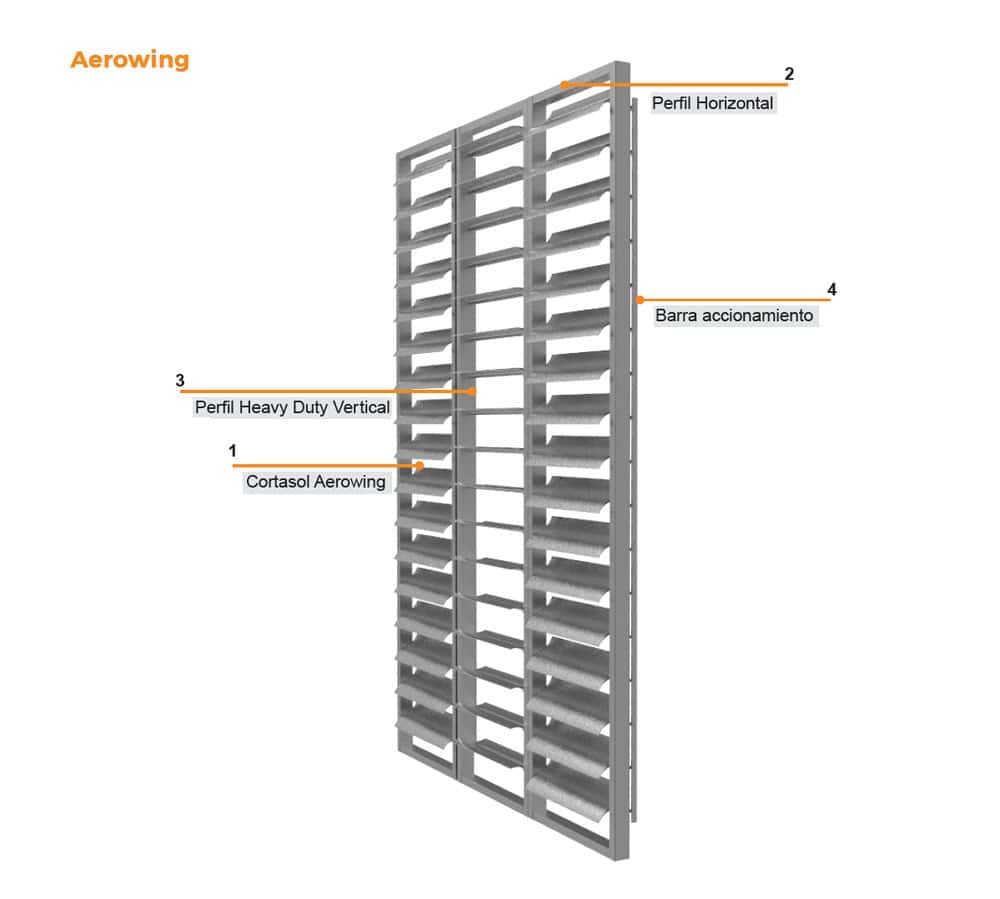 Aerowing

2
Perfil Horizontal

4
Barra accionamiento

3
Perfil Heavy Duty Vertical

1
Cortasol Aerowing